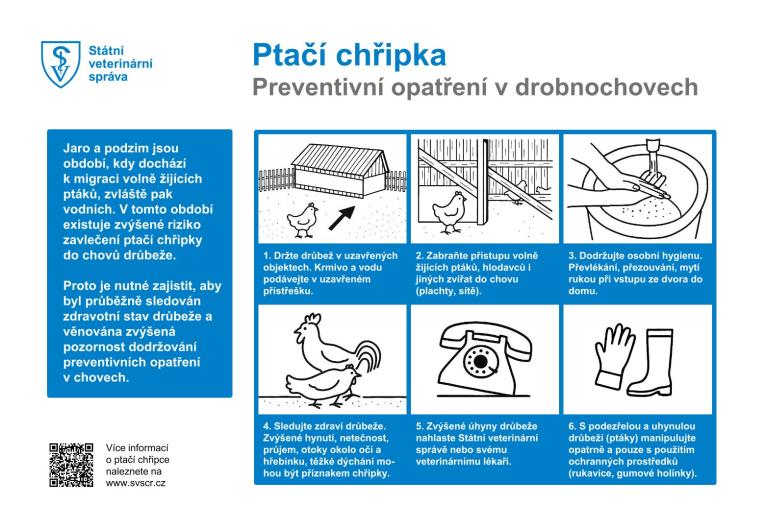 Státní veterinární správa

Ptačí chřipka
Preventivní opatření v drobnochovech

Jaro a podzim jsou období, kdy dochází k migraci volně žijících ptáků, zvláště pak vodních. V tomto období existuje zvýšené riziko zavlečení ptačí chřipky do chovů drůbeže.

Proto je nutné zajistit, aby byl průběžně sledován zdravotní stav drůbeže a věnována zvýšená pozornost dodržování preventivních opatření v chovech.

1. Držte drůbež v uzavřených objektech. Krmivo a vodu podávejte v uzavřeném přístřešku.

2. Zabraňte přístupu volně žijících ptáků, hlodavců i jiných zvířat do chovu (plachty, sítě).

3. Dodržujte osobní hygienu. Převlékání, přezouvání, mytí rukou při vstupu ze dvora do domu.

4. Sledujte zdraví drůbeže. Zvýšené hynutí, netečnost, průjem, otoky okolo očí a hřebínku, těžké dýchání mohou být příznakem chřipky.

5. Zvýšené úhyny drůbeže nahlaste Státní veterinární správě nebo svému veterinárnímu lékaři.

6. S podezřelou a uhynulou drůbeží (ptáky) manipulujte opatrně a pouze s použitím ochranných prostředků (rukavice, gumové holínky).

Více informací o ptačí chřipce naleznete na www.svscr.cz